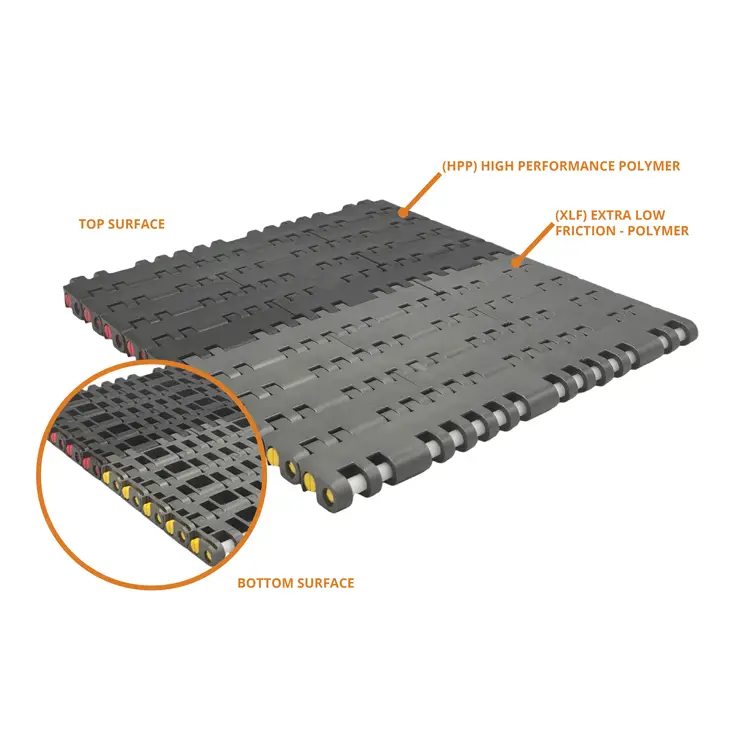 (HPP) HIGH PERFORMANCE POLYMER

TOP SURFACE

(XLF) EXTRA LOW FRICTION - POLYMER

BOTTOM SURFACE