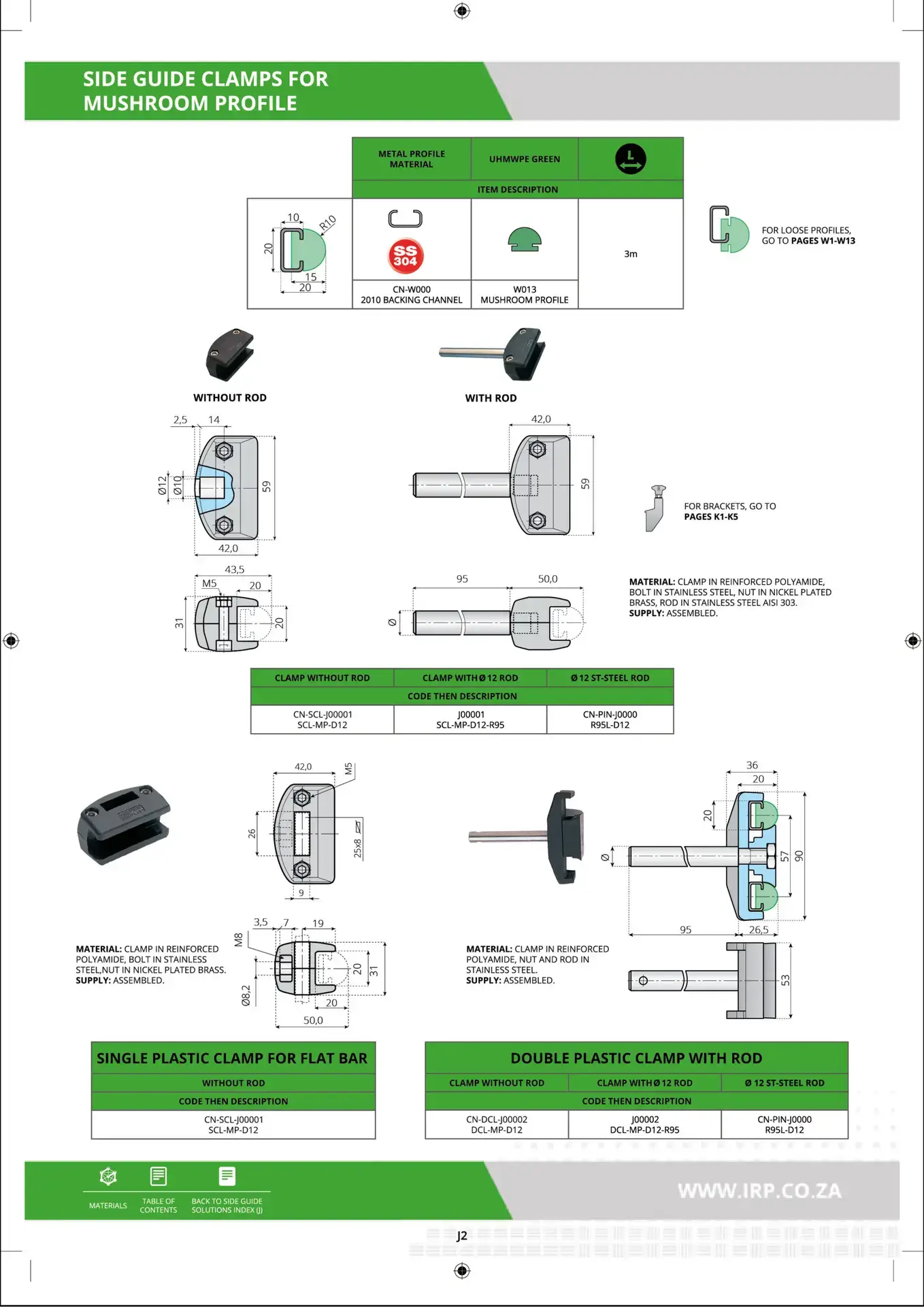 SIDE GUIDE CLAMPS FOR MUSHROOM PROFILE

| | METAL PROFILE MATERIAL | UHMWPE GREEN | L |
|---|---|---|---|
| | ITEM DESCRIPTION | | |
| 10 R10 20 15 20 | SS 304 CN-W000 2010 BACKING CHANNEL | W013 MUSHROOM PROFILE | 3m |

FOR LOOSE PROFILES, GO TO **PAGES W1-W13**

WITHOUT ROD

WITH ROD

2,5 14 Ø12 Ø10 59 42,0

42,0 59

FOR BRACKETS, GO TO **PAGES K1-K5**

43,5 M5 20 31 20

95 50,0 Ø

**MATERIAL:** CLAMP IN REINFORCED POLYAMIDE, BOLT IN STAINLESS STEEL, NUT IN NICKEL PLATED BRASS, ROD IN STAINLESS STEEL AISI 303.
**SUPPLY:** ASSEMBLED.

| CLAMP WITHOUT ROD | CLAMP WITH Ø 12 ROD | Ø 12 ST-STEEL ROD |
|---|---|---|
| CODE THEN DESCRIPTION | | |
| CN-SCL-J00001 SCL-MP-D12 | J00001 SCL-MP-D12-R95 | CN-PIN-J0000 R95L-D12 |

42,0 M5 26 25x8 9

36 20 20 Ø 57 90 95 26,5

3,5 7 19 M8 20 31 Ø8,2 20 50,0

53

**MATERIAL:** CLAMP IN REINFORCED POLYAMIDE, BOLT IN STAINLESS STEEL,NUT IN NICKEL PLATED BRASS.
**SUPPLY:** ASSEMBLED.

**MATERIAL:** CLAMP IN REINFORCED POLYAMIDE, NUT AND ROD IN STAINLESS STEEL.
**SUPPLY:** ASSEMBLED.

| SINGLE PLASTIC CLAMP FOR FLAT BAR |
|---|
| WITHOUT ROD |
| CODE THEN DESCRIPTION |
| CN-SCL-J00001 SCL-MP-D12 |

| DOUBLE PLASTIC CLAMP WITH ROD | | |
|---|---|---|
| CLAMP WITHOUT ROD | CLAMP WITH Ø 12 ROD | Ø 12 ST-STEEL ROD |
| CODE THEN DESCRIPTION | | |
| CN-DCL-J00002 DCL-MP-D12 | J00002 DCL-MP-D12-R95 | CN-PIN-J0000 R95L-D12 |

MATERIALS TABLE OF CONTENTS BACK TO SIDE GUIDE SOLUTIONS INDEX (J)

WWW.IRP.CO.ZA

J2