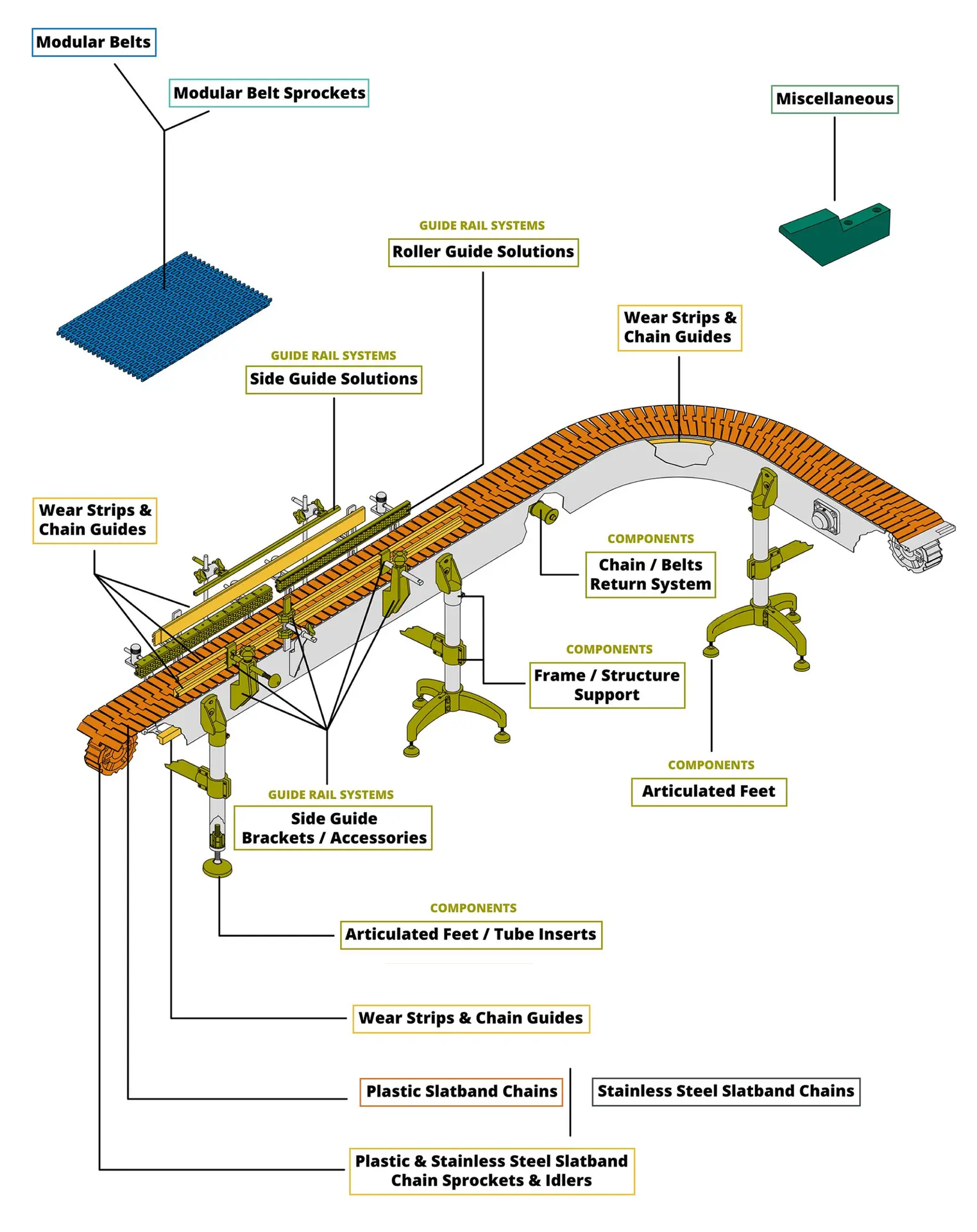 Modular Belts

Modular Belt Sprockets

Miscellaneous

GUIDE RAIL SYSTEMS
Roller Guide Solutions

Wear Strips & Chain Guides

GUIDE RAIL SYSTEMS
Side Guide Solutions

Wear Strips & Chain Guides

COMPONENTS
Chain / Belts Return System

COMPONENTS
Frame / Structure Support

COMPONENTS
Articulated Feet

GUIDE RAIL SYSTEMS
Side Guide Brackets / Accessories

COMPONENTS
Articulated Feet / Tube Inserts

Wear Strips & Chain Guides

Plastic Slatband Chains

Stainless Steel Slatband Chains

Plastic & Stainless Steel Slatband Chain Sprockets & Idlers